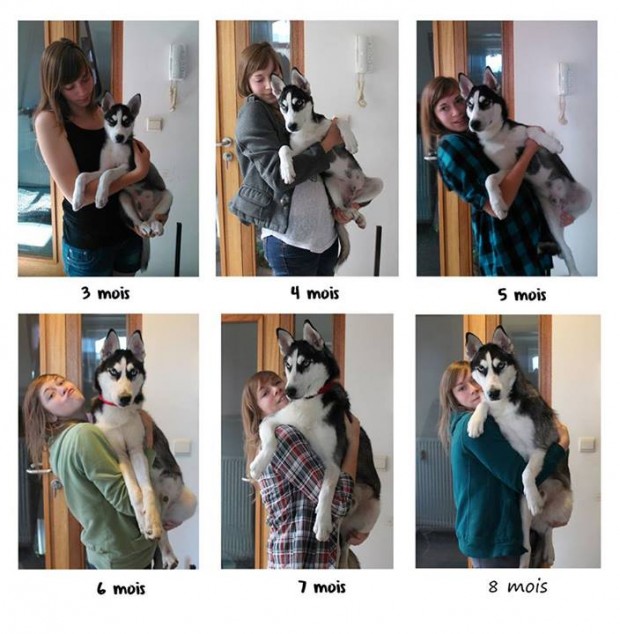 3 mois

4 mois

5 mois

6 mois

7 mois

8 mois